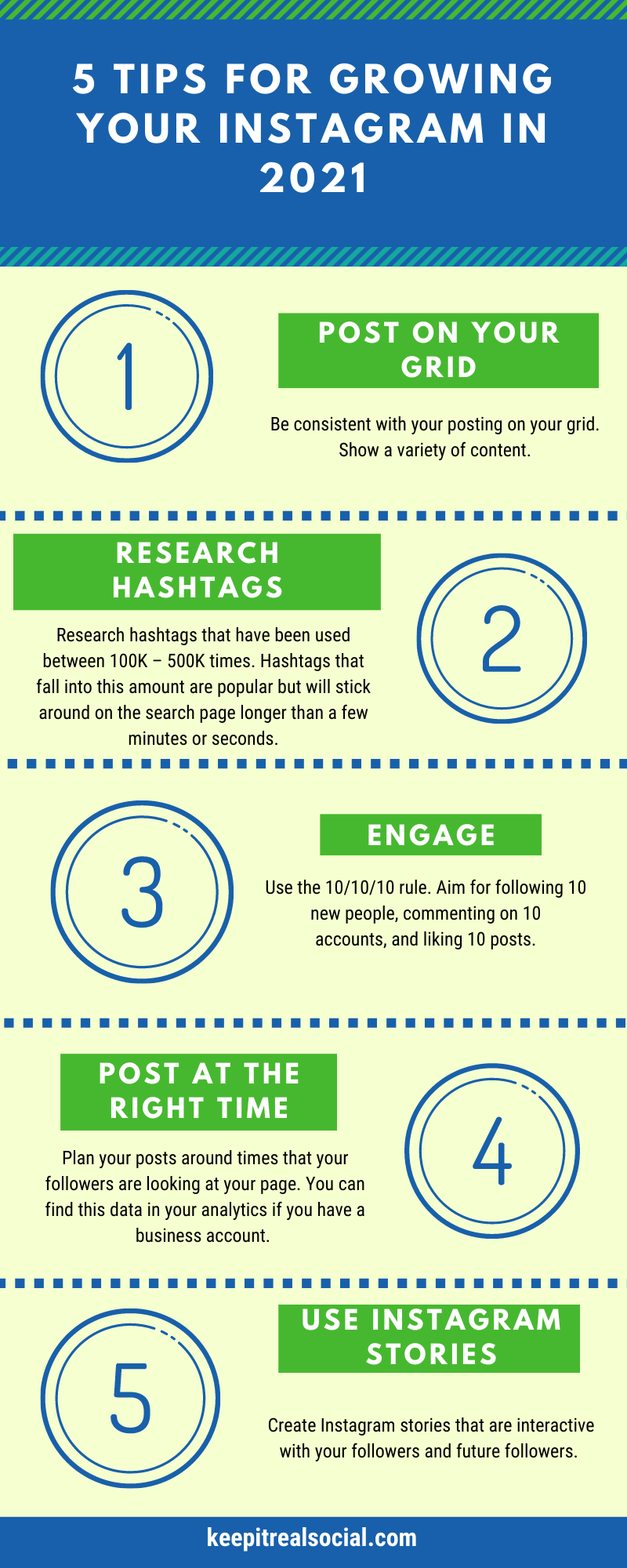 5 TIPS FOR GROWING YOUR INSTAGRAM IN 2021

1

POST ON YOUR GRID

Be consistent with your posting on your grid. Show a variety of content.

RESEARCH HASHTAGS

Research hashtags that have been used between 100K – 500K times. Hashtags that fall into this amount are popular but will stick around on the search page longer than a few minutes or seconds.

2

3

ENGAGE

Use the 10/10/10 rule. Aim for following 10 new people, commenting on 10 accounts, and liking 10 posts.

POST AT THE RIGHT TIME

Plan your posts around times that your followers are looking at your page. You can find this data in your analytics if you have a business account.

4

5

USE INSTAGRAM STORIES

Create Instagram stories that are interactive with your followers and future followers.

keepitrealsocial.com