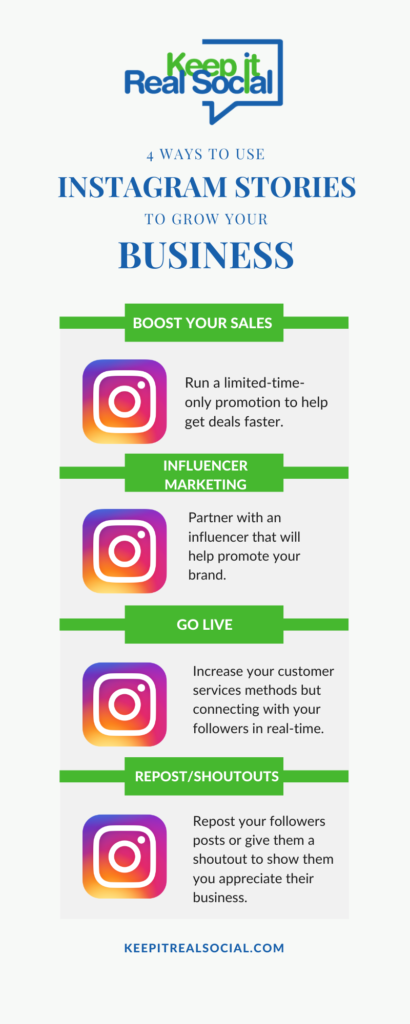 Keep it Real Social

4 WAYS TO USE
INSTAGRAM STORIES
TO GROW YOUR
BUSINESS

BOOST YOUR SALES

Run a limited-time-only promotion to help get deals faster.

INFLUENCER MARKETING

Partner with an influencer that will help promote your brand.

GO LIVE

Increase your customer services methods but connecting with your followers in real-time.

REPOST/SHOUTOUTS

Repost your followers posts or give them a shoutout to show them you appreciate their business.

KEEPITREALSOCIAL.COM